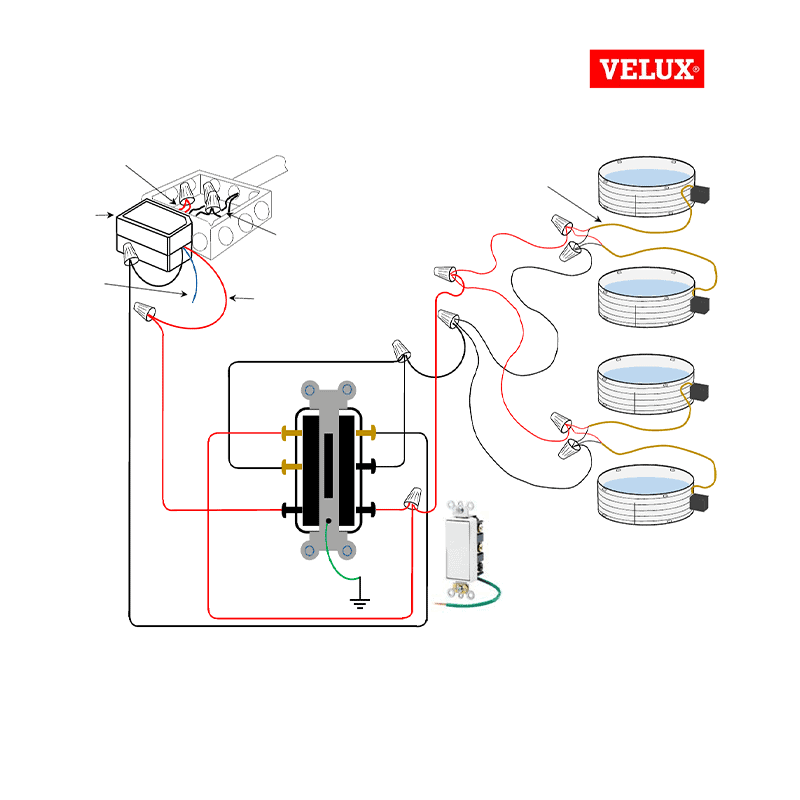 VELUX®