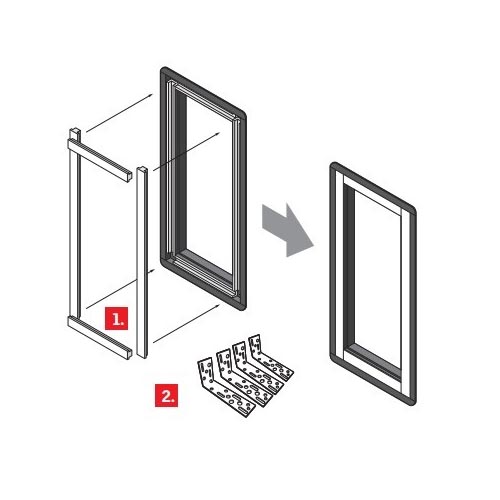 1.

2.