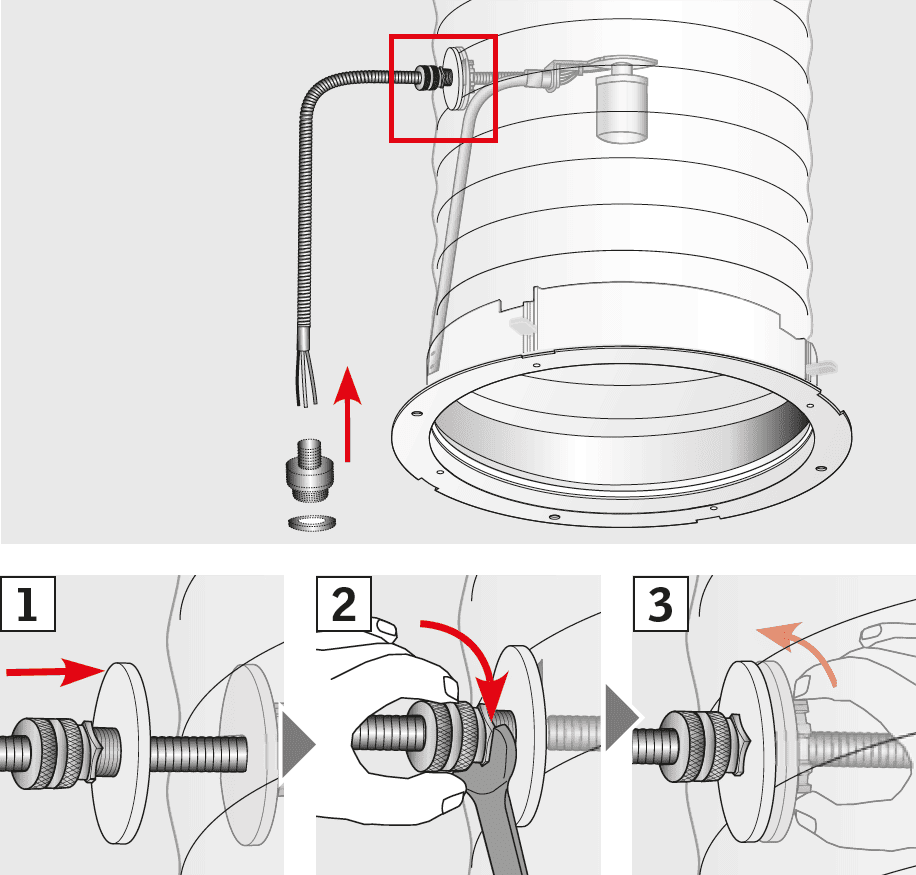 1

2

3