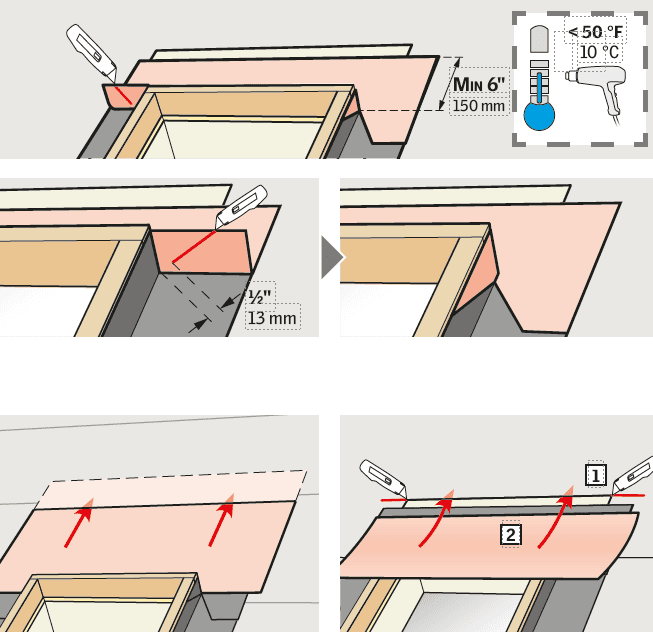 < 50 °F
10 °C

MIN 6"
150 mm

½"
13 mm

1

2